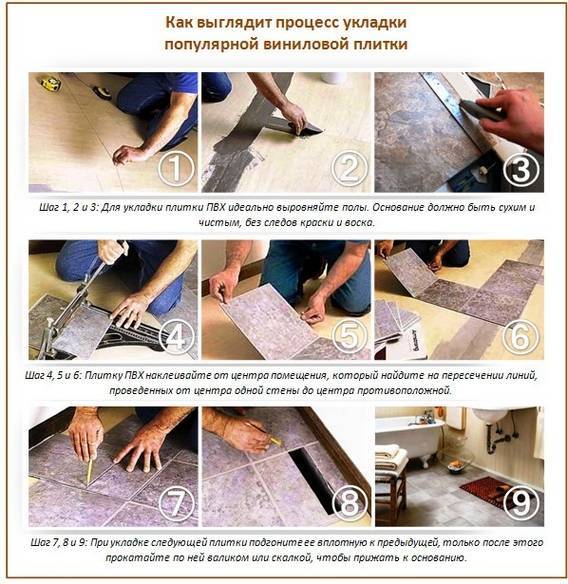 Как выглядит процесс укладки популярной виниловой плитки

1

2

3

Шаг 1, 2 и 3: Для укладки плитки ПВХ идеально выровняйте полы. Основание должно быть сухим и чистым, без следов краски и воска.

4

5

6

Шаг 4, 5 и 6: Плитку ПВХ наклеивайте от центра помещения, который найдите на пересечении линий, проведенных от центра одной стены до центра противоположной.

7

8

9

Шаг 7, 8 и 9: При укладке следующей плитки подгоните ее вплотную к предыдущей, только после этого прокатайте по ней валиком или скалкой, чтобы прижать к основанию.