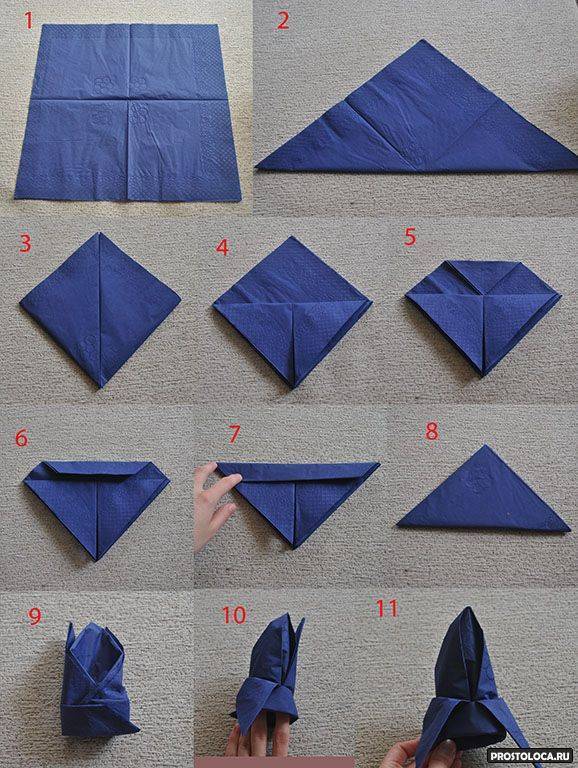 1
2
3
4
5
6
7
8
9
10
11
PROSTOLOCA.RU